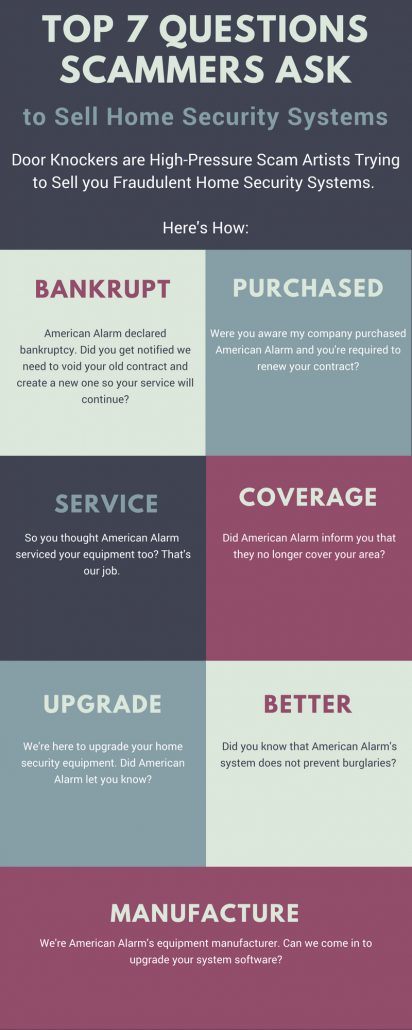 TOP 7 QUESTIONS SCAMMERS ASK

to Sell Home Security Systems

Door Knockers are High-Pressure Scam Artists Trying to Sell you Fraudulent Home Security Systems.

Here's How:

BANKRUPT

American Alarm declared bankruptcy. Did you get notified we need to void your old contract and create a new one so your service will continue?

PURCHASED

Were you aware my company purchased American Alarm and you're required to renew your contract?

SERVICE

So you thought American Alarm serviced your equipment too? That's our job.

COVERAGE

Did American Alarm inform you that they no longer cover your area?

UPGRADE

We're here to upgrade your home security equipment. Did American Alarm let you know?

BETTER

Did you know that American Alarm's system does not prevent burglaries?

MANUFACTURE

We're American Alarm's equipment manufacturer. Can we come in to upgrade your system software?